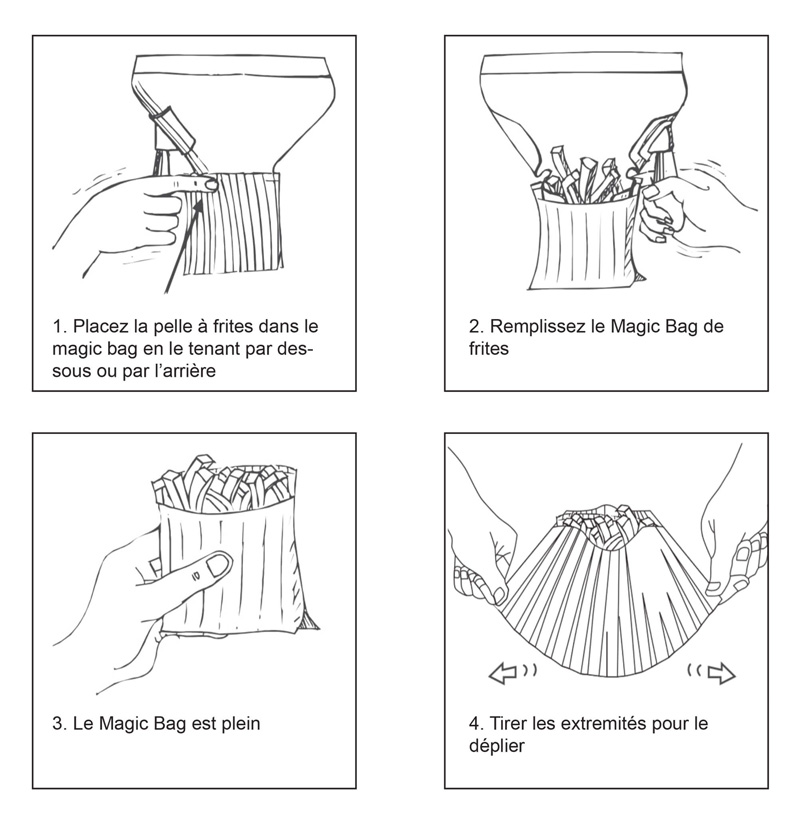 1. Placez la pelle à frites dans le magic bag en le tenant par dessous ou par l'arrière

2. Remplissez le Magic Bag de frites

3. Le Magic Bag est plein

4. Tirer les extremités pour le déplier