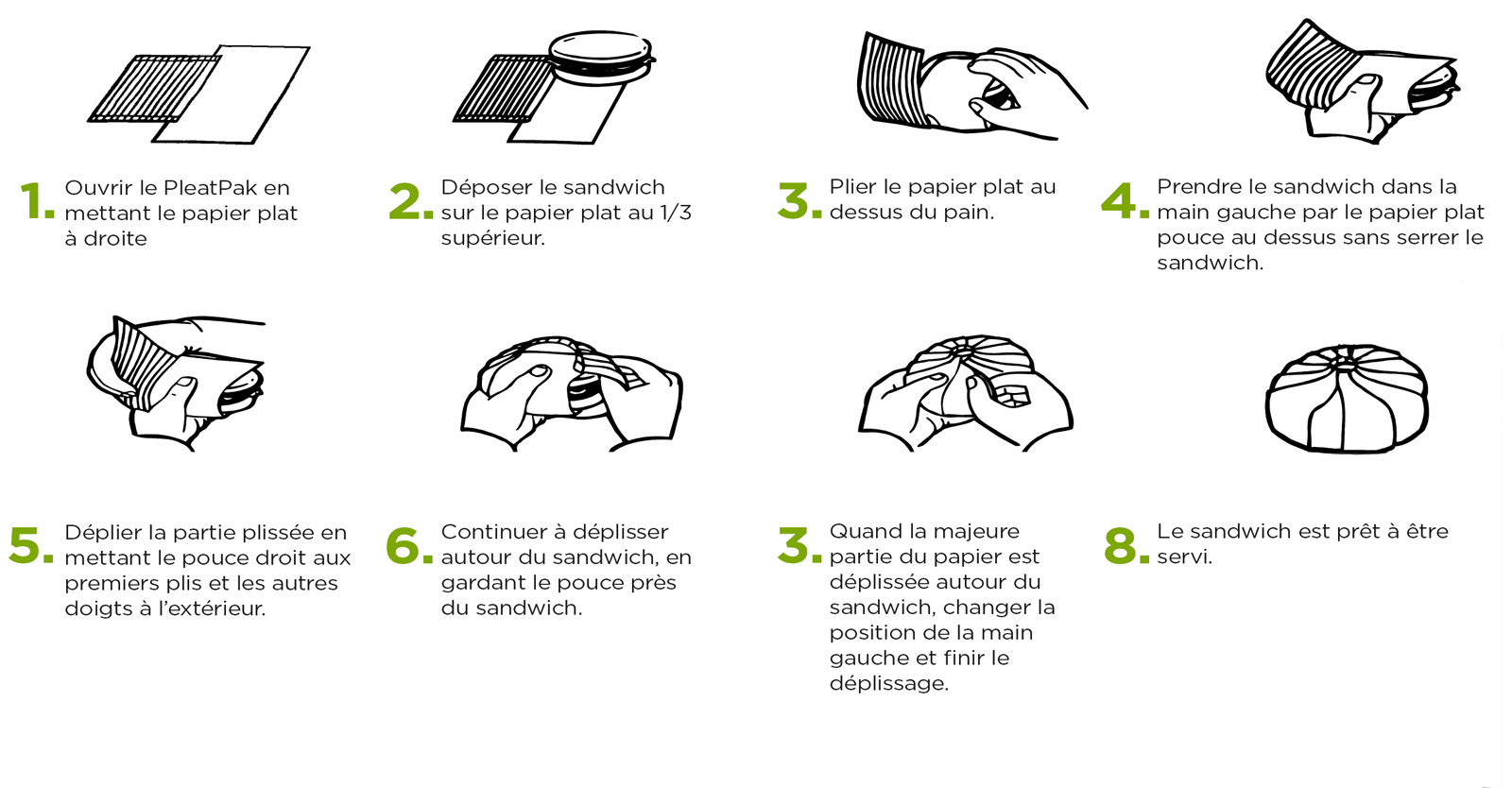 1. Ouvrir le PleatPak en mettant le papier plat à droite

2. Déposer le sandwich sur le papier plat au 1/3 supérieur.

3. Plier le papier plat au dessus du pain.

4. Prendre le sandwich dans la main gauche par le papier plat pouce au dessus sans serrer le sandwich.

5. Déplier la partie plissée en mettant le pouce droit aux premiers plis et les autres doigts à l'extérieur.

6. Continuer à déplisser autour du sandwich, en gardant le pouce près du sandwich.

3. Quand la majeure partie du papier est déplissée autour du sandwich, changer la position de la main gauche et finir le déplissage.

8. Le sandwich est prêt à être servi.